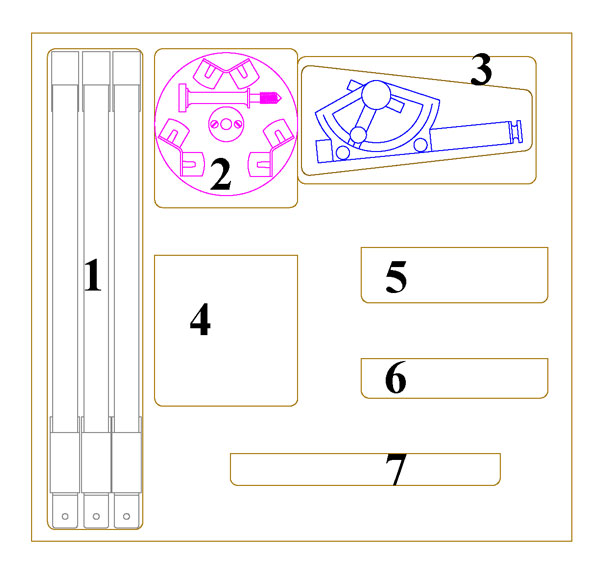 1
2
3
4
5
6
7