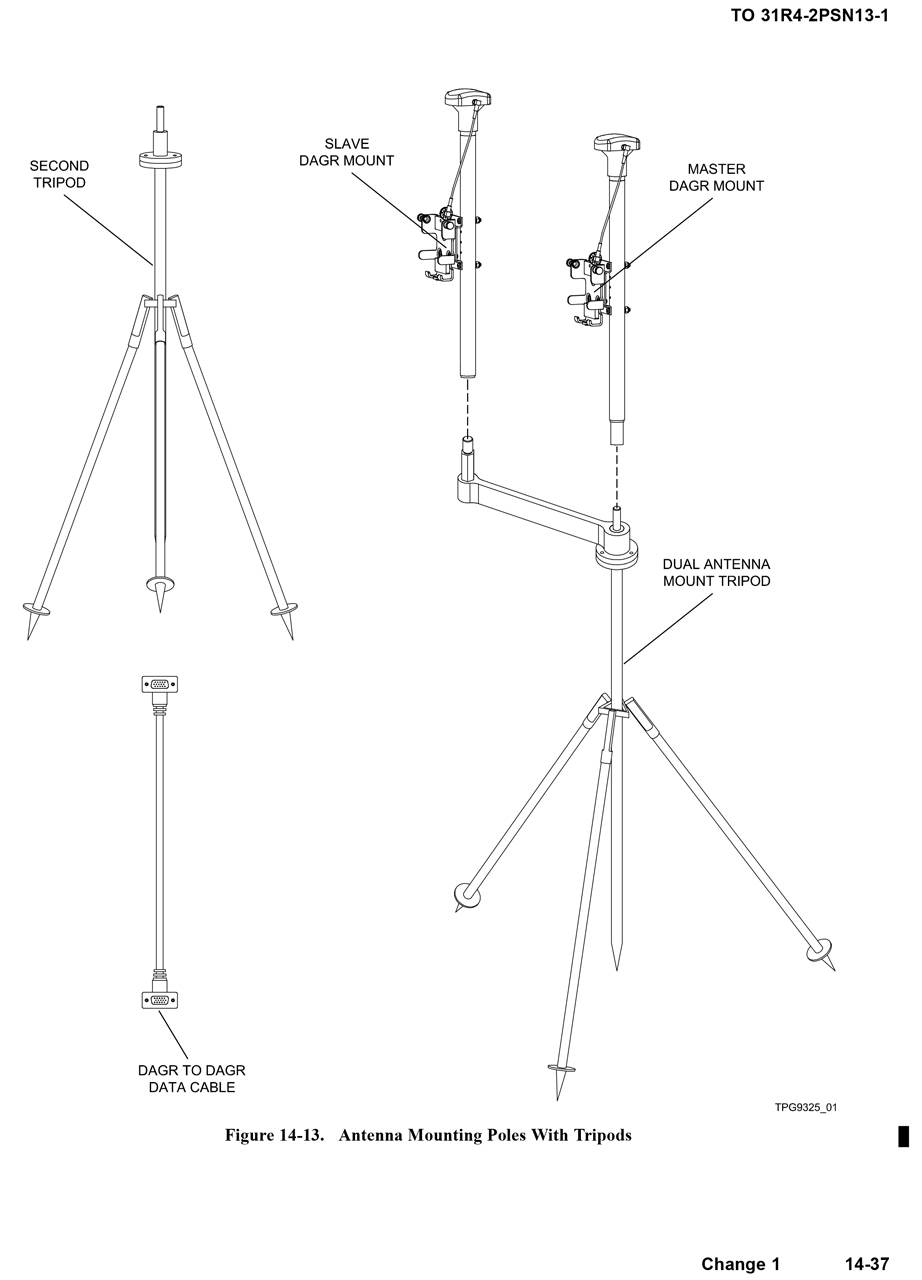 TO 31R4-2PSN13-1

SECOND TRIPOD

SLAVE DAGR MOUNT

MASTER DAGR MOUNT

DUAL ANTENNA MOUNT TRIPOD

DAGR TO DAGR DATA CABLE

TPG9325_01

Figure 14-13. Antenna Mounting Poles With Tripods

Change 1 14-37